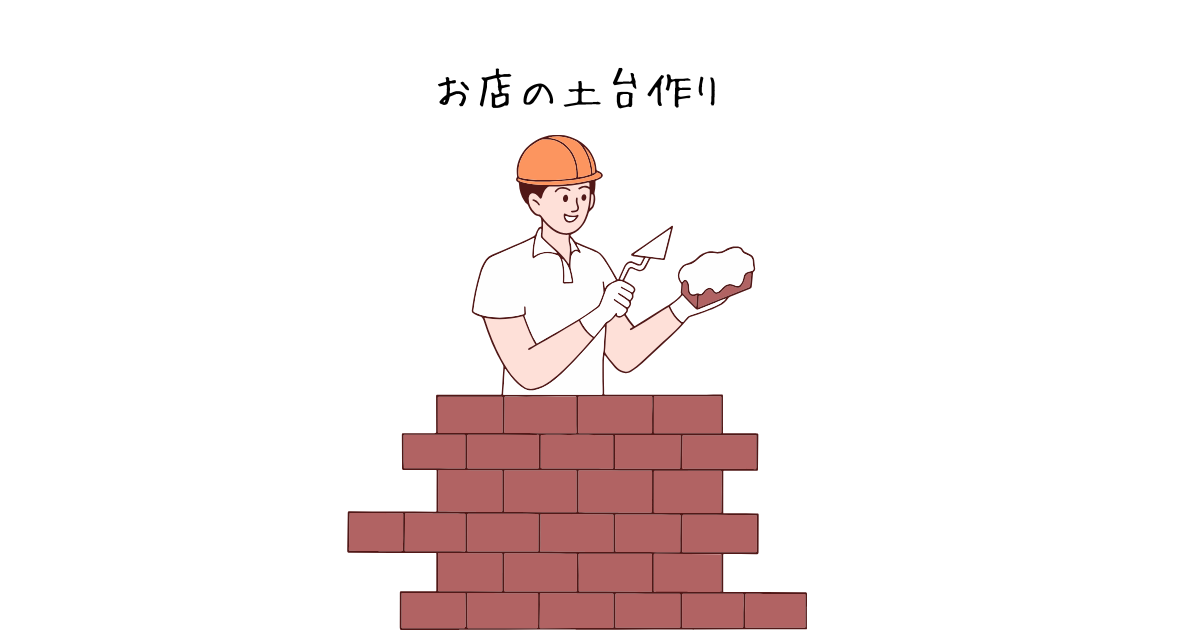 お店の土台作り